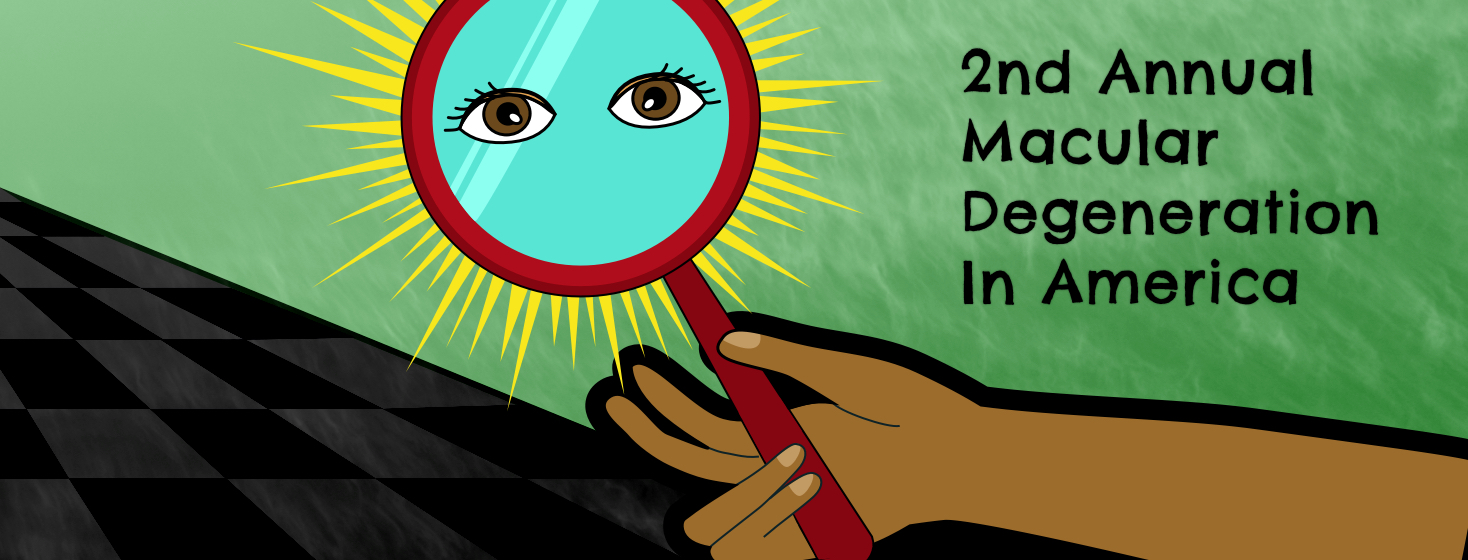 2nd Annual Macular Degeneration In America