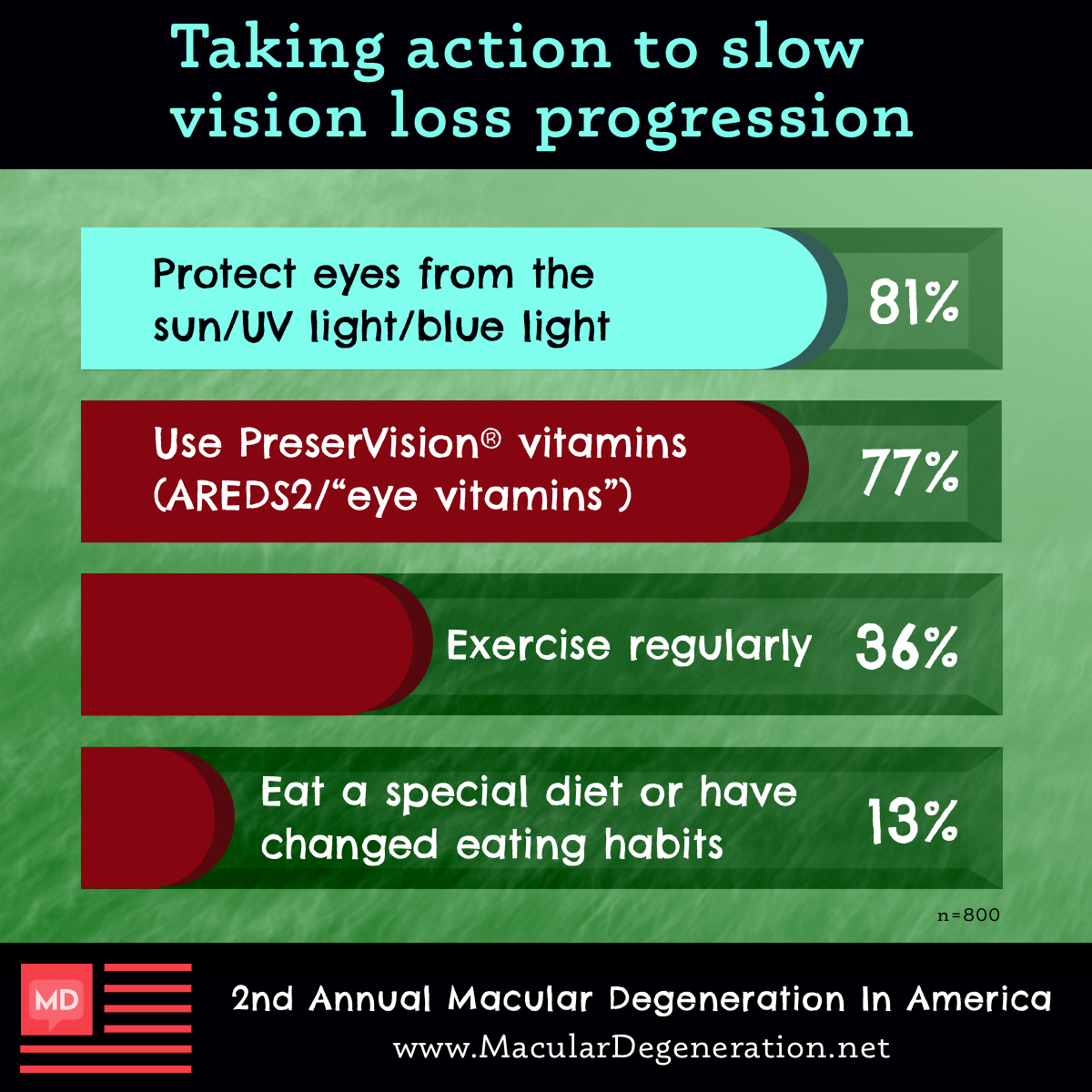 Taking action to slow vision loss progression

Protect eyes from the sun/UV light/blue light 81%

Use PreserVision® vitamins (AREDS2/“eye vitamins”) 77%

Exercise regularly 36%

Eat a special diet or have changed eating habits 13%

n=800

MD

2nd Annual Macular Degeneration In America

www.MacularDegeneration.net