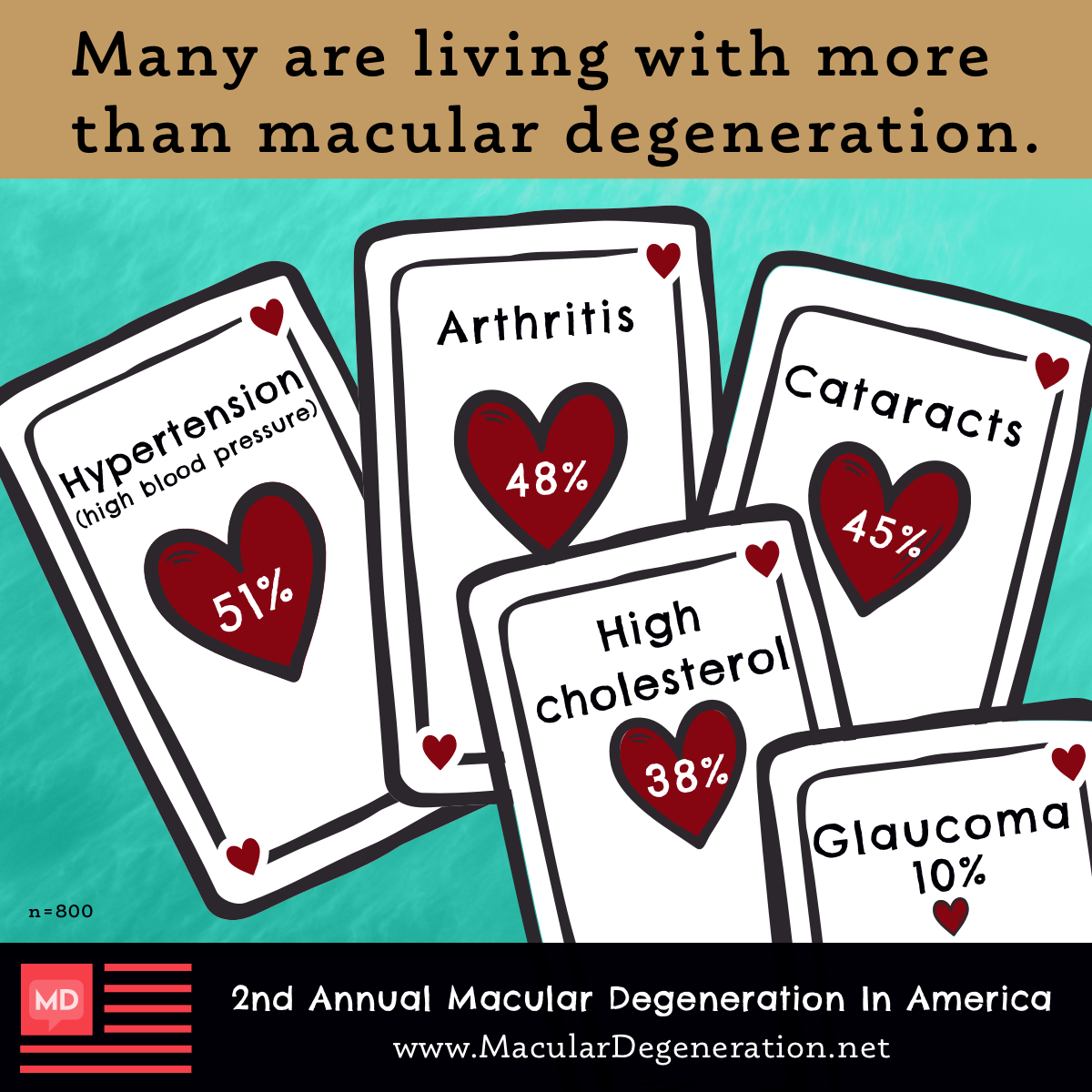 Many are living with more than macular degeneration.

Hypertension
(high blood pressure)
51%

Arthritis
48%

Cataracts
45%

High cholesterol
38%

Glaucoma
10%

n=800

MD

2nd Annual Macular Degeneration In America
www.MacularDegeneration.net