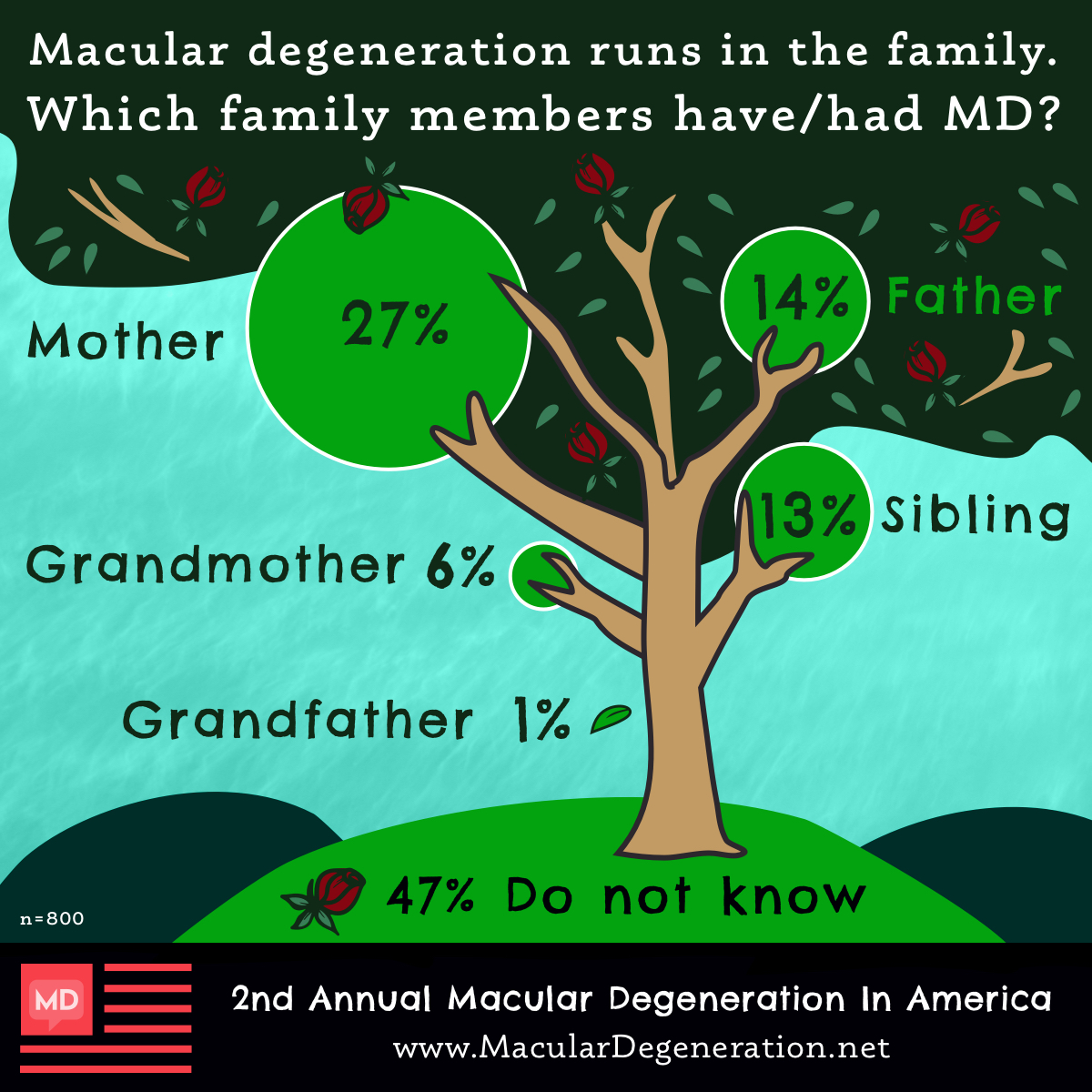 Macular degeneration runs in the family. Which family members have/had MD?

Mother 27%

14% Father

13% Sibling

Grandmother 6%

Grandfather 1%

47% Do not know

n=800

MD

2nd Annual Macular Degeneration In America

www.MacularDegeneration.net