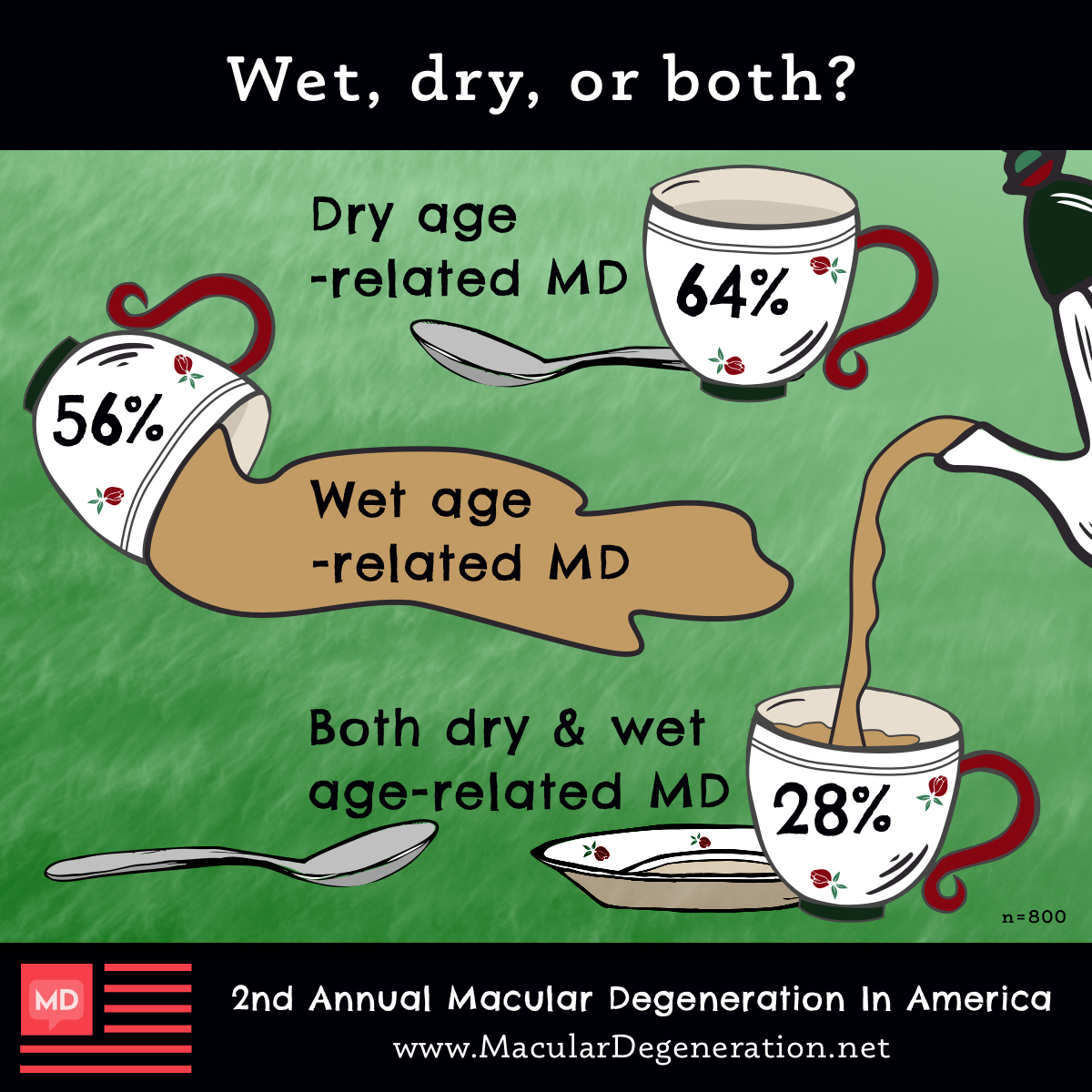 Wet, dry, or both?

Dry age -related MD

64%

56%

Wet age -related MD

Both dry & wet age-related MD

28%

n=800

MD

2nd Annual Macular Degeneration In America

www.MacularDegeneration.net