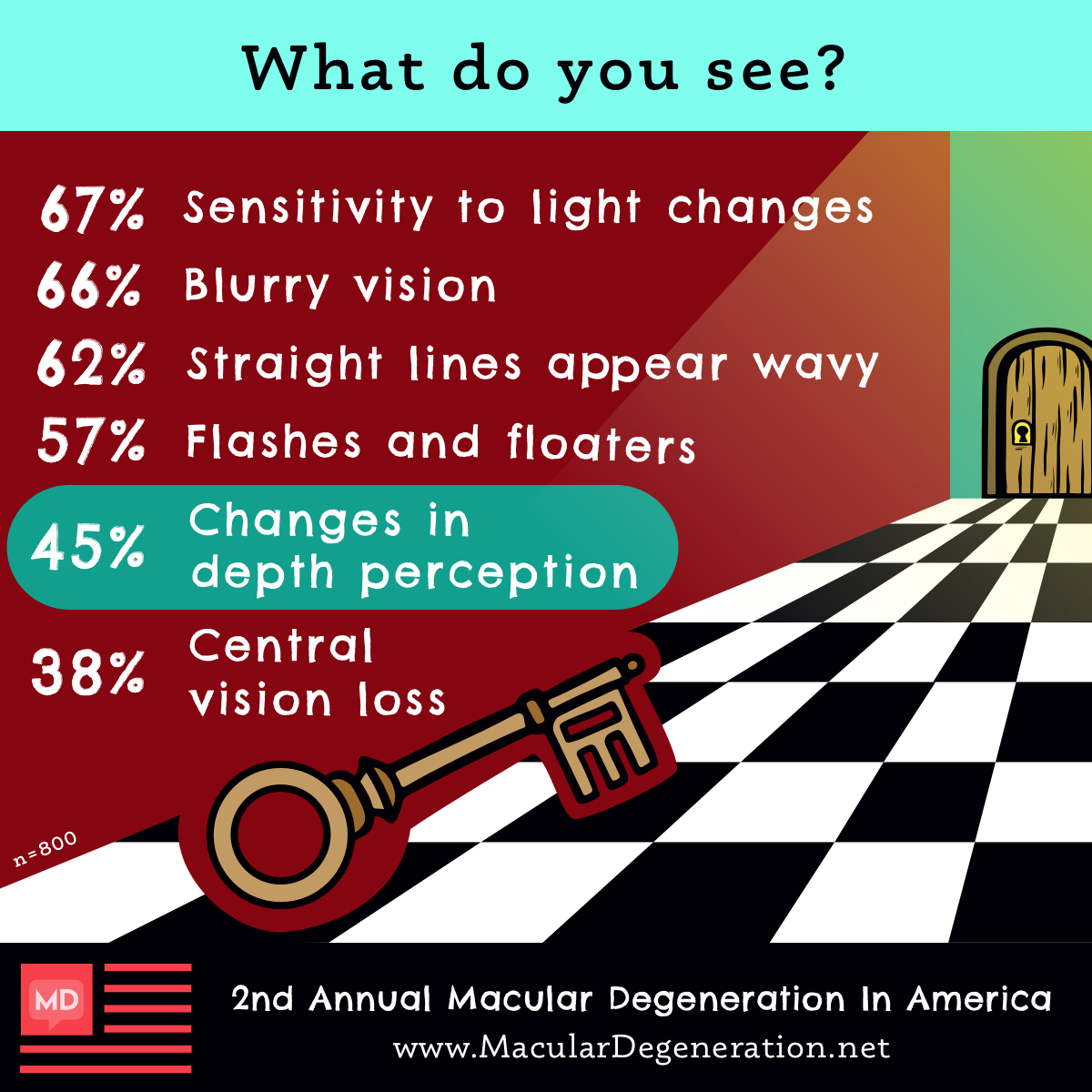 What do you see?

67% Sensitivity to light changes

66% Blurry vision

62% Straight lines appear wavy

57% Flashes and floaters

45% Changes in depth perception

38% Central vision loss

n=800

MD

2nd Annual Macular Degeneration In America

www.MacularDegeneration.net